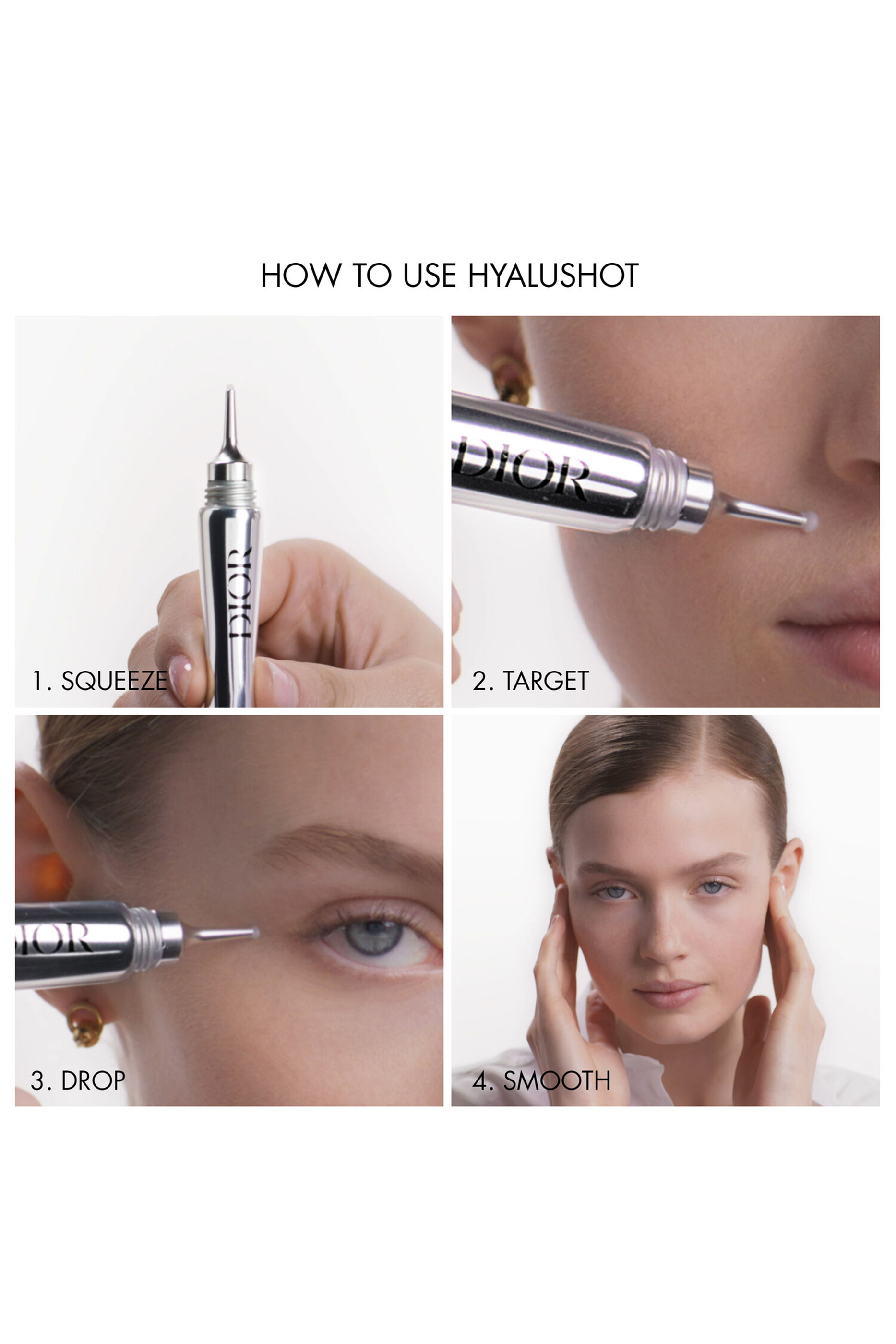 HOW TO USE HYALUSHOT

DIOR

1. SQUEEZE

DIOR

2. TARGET

IOR

3. DROP

4. SMOOTH